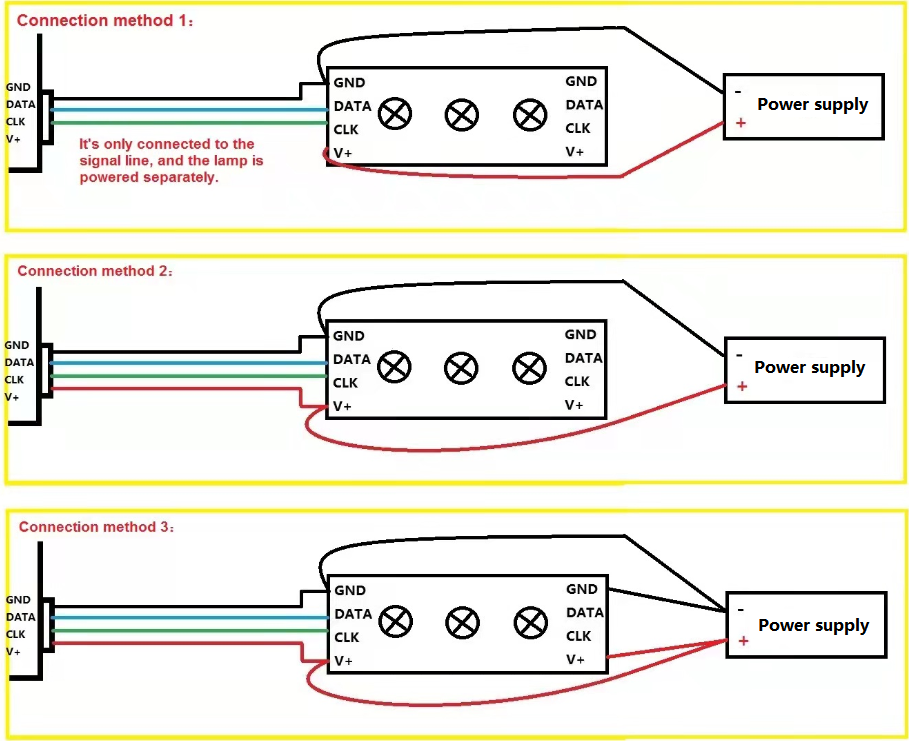 Connection method 1：

GND
DATA
CLK
V+

It's only connected to the signal line, and the lamp is powered separately.

GND
DATA
CLK
V+

GND
DATA
CLK
V+

-
+
Power supply

Connection method 2：

GND
DATA
CLK
V+

GND
DATA
CLK
V+

GND
DATA
CLK
V+

-
+
Power supply

Connection method 3：

GND
DATA
CLK
V+

GND
DATA
CLK
V+

GND
DATA
CLK
V+

-
+
Power supply